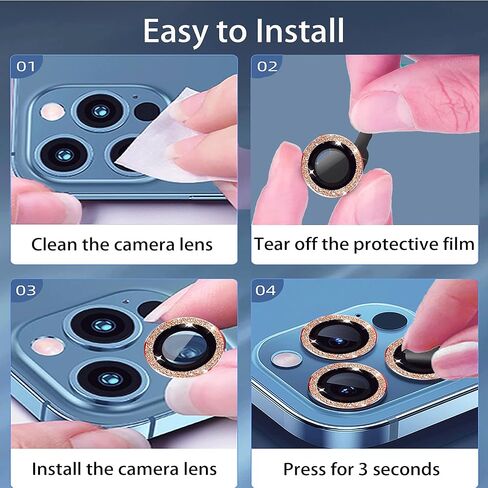 Easy to Install

01

Clean the camera lens

02

Tear off the protective film

03

Install the camera lens

04

Press for 3 seconds