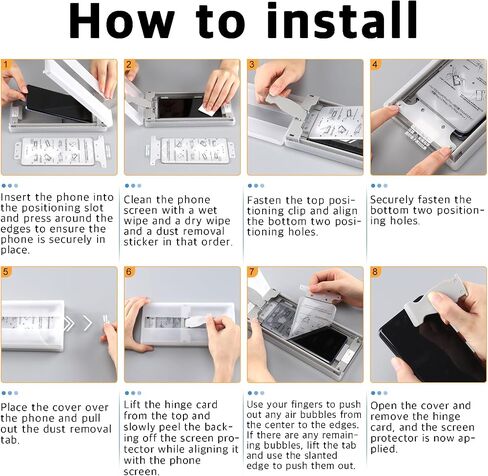 How to install

1

Insert the phone into the positioning slot and press around the edges to ensure the phone is securely in place.

2

Clean the phone screen with a wet wipe and a dry wipe and a dust removal sticker in that order.

3

Fasten the top positioning clip and align the bottom two positioning holes.

4

Securely fasten the bottom two positioning holes.

5

Place the cover over the phone and pull out the dust removal tab.

6

Lift the hinge card from the top and slowly peel the backing off the screen protector while aligning it with the phone screen.

7

Use your fingers to push out any air bubbles from the center to the edges. If there are any remaining bubbles, lift the tab and use the slanted edge to push them out.

8

Open the cover and remove the hinge card, and the screen protector is now applied.