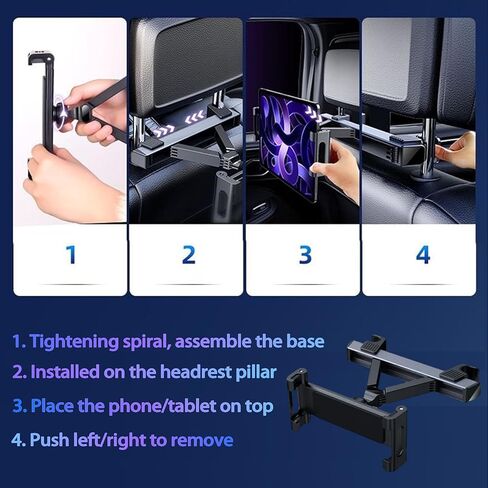 1

2

3

4

1. Tightening spiral, assemble the base

2. Installed on the headrest pillar

3. Place the phone/tablet on top

4. Push left/right to remove