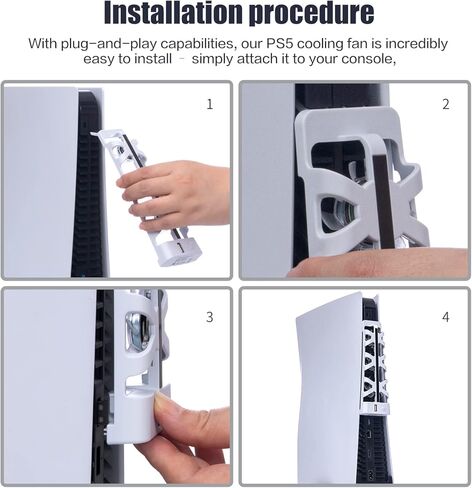 Installation procedure

With plug-and-play capabilities, our PS5 cooling fan is incredibly easy to install - simply attach it to your console,

1

2

3

4