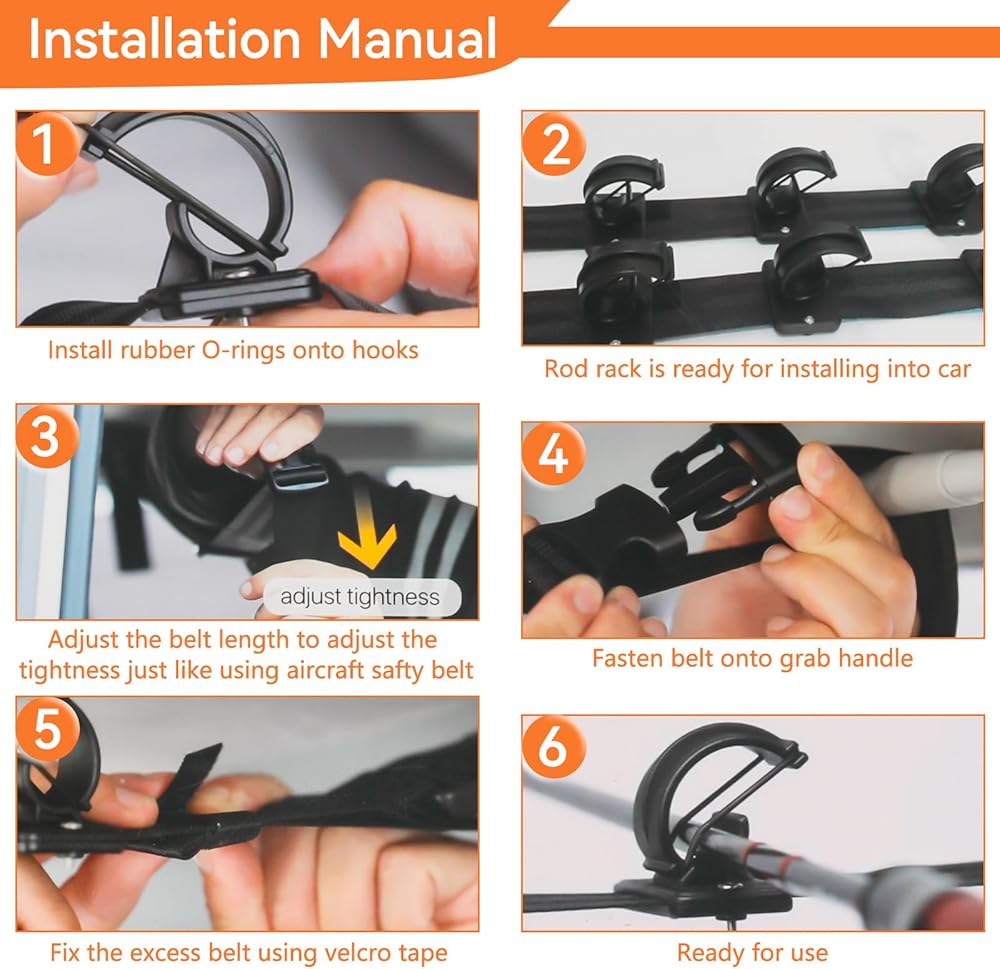 Installation Manual

1

Install rubber O-rings onto hooks

2

Rod rack is ready for installing into car

3

adjust tightness

Adjust the belt length to adjust the tightness just like using aircraft safty belt

4

Fasten belt onto grab handle

5

Fix the excess belt using velcro tape

6

Ready for use