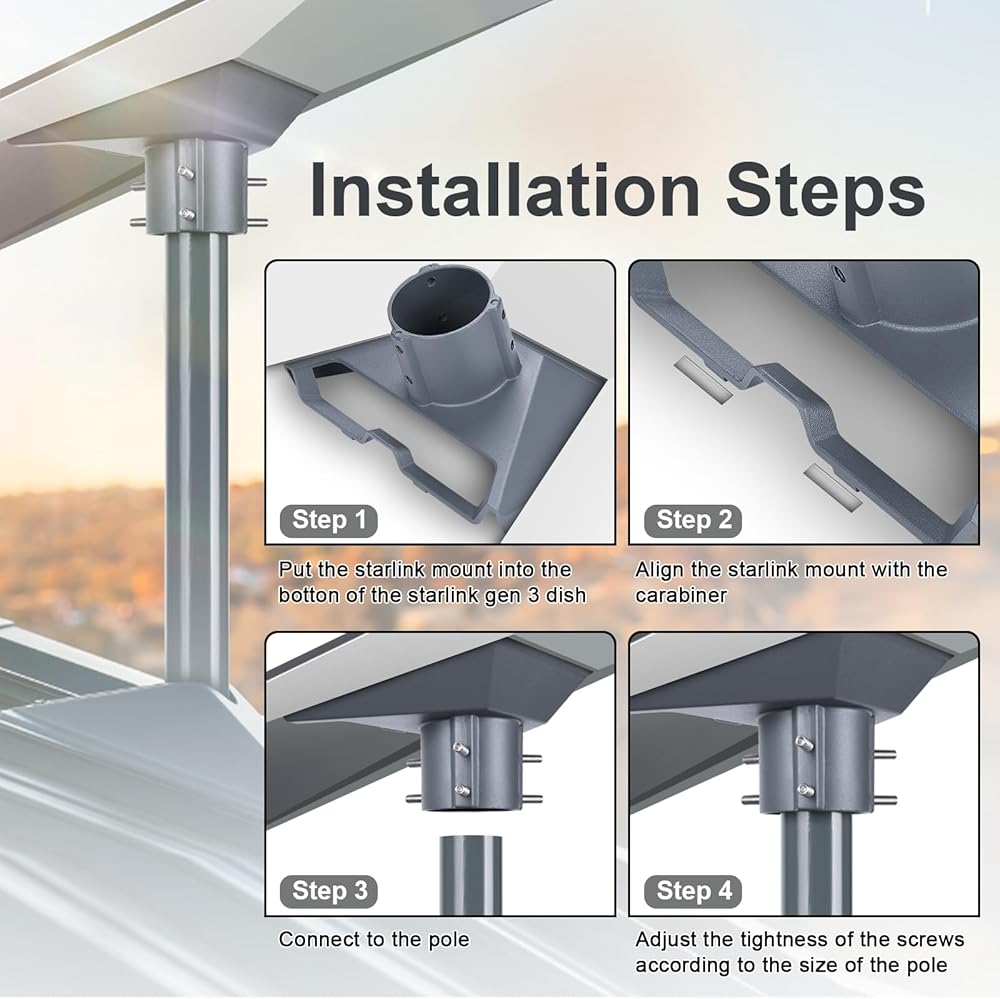 Installation Steps

Step 1

Put the starlink mount into the botton of the starlink gen 3 dish

Step 2

Align the starlink mount with the carabiner

Step 3

Connect to the pole

Step 4

Adjust the tightness of the screws according to the size of the pole