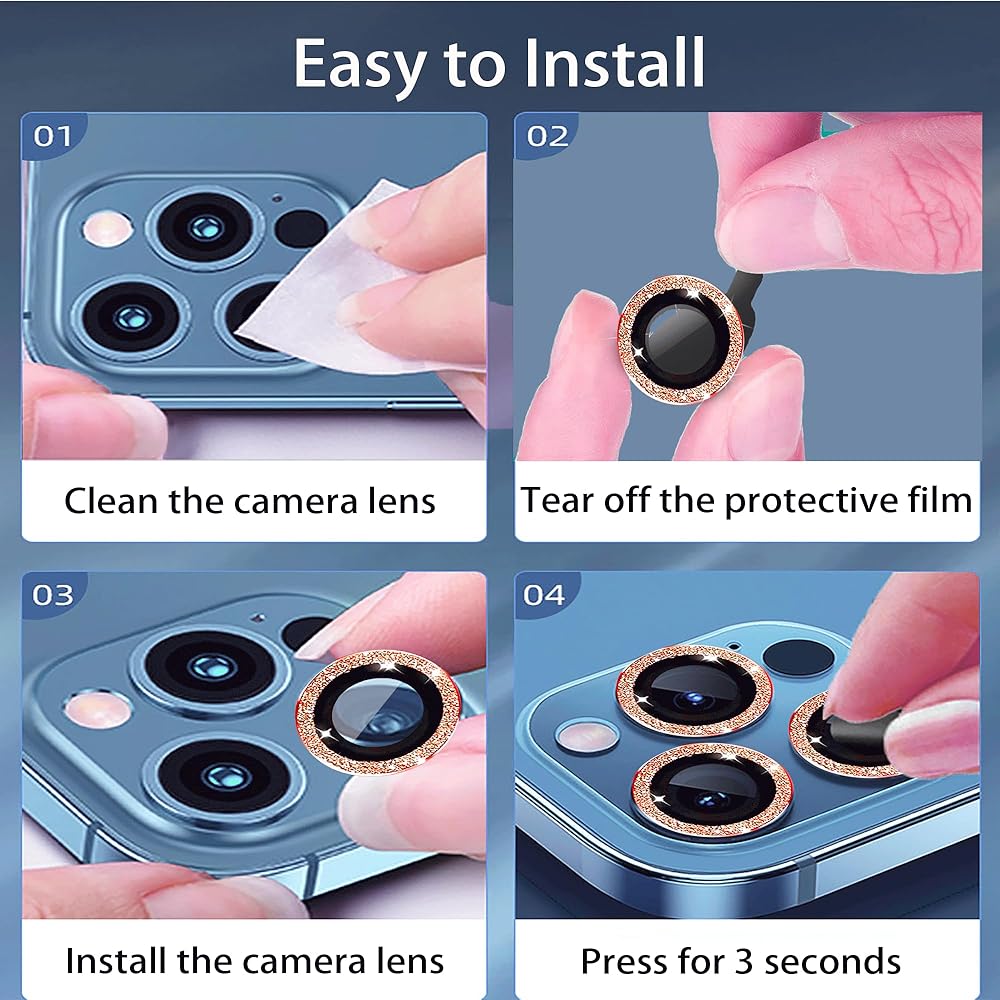 Easy to Install

01

Clean the camera lens

02

Tear off the protective film

03

Install the camera lens

04

Press for 3 seconds