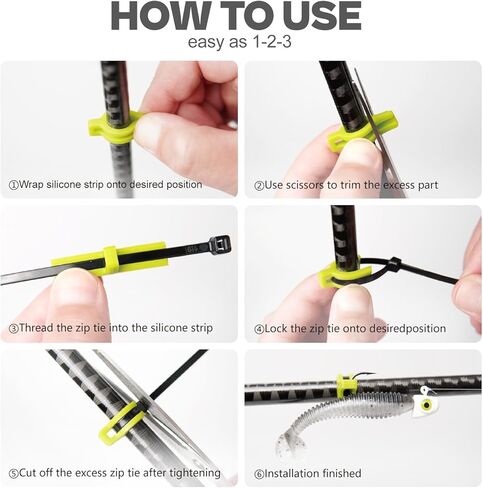 HOW TO USE
easy as 1-2-3

①Wrap silicone strip onto desired position

②Use scissors to trim the excess part

③Thread the zip tie into the silicone strip

④Lock the zip tie onto desiredposition

⑤Cut off the excess zip tie after tightening

⑥Installation finished