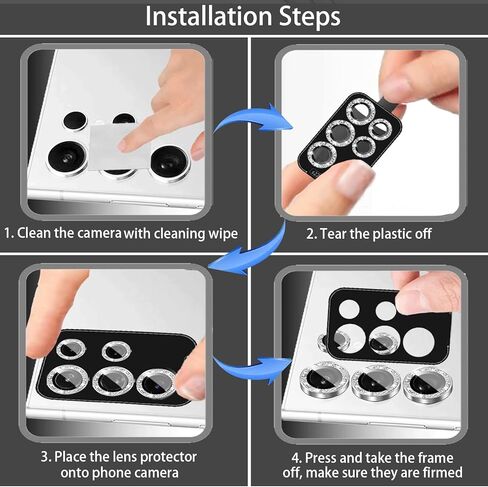 Installation Steps

1. Clean the camera with cleaning wipe

2. Tear the plastic off

3. Place the lens protector onto phone camera

4. Press and take the frame off, make sure they are firmed