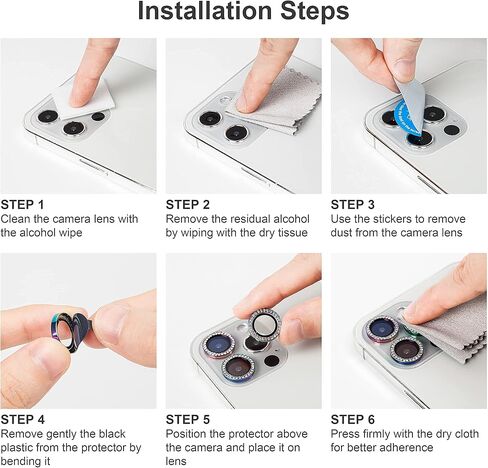 Installation Steps

STEP 1
Clean the camera lens with the alcohol wipe

STEP 2
Remove the residual alcohol by wiping with the dry tissue

STEP 3
Use the stickers to remove dust from the camera lens

STEP 4
Remove gently the black plastic from the protector by bending it

STEP 5
Position the protector above the camera and place it on lens

STEP 6
Press firmly with the dry cloth for better adherence