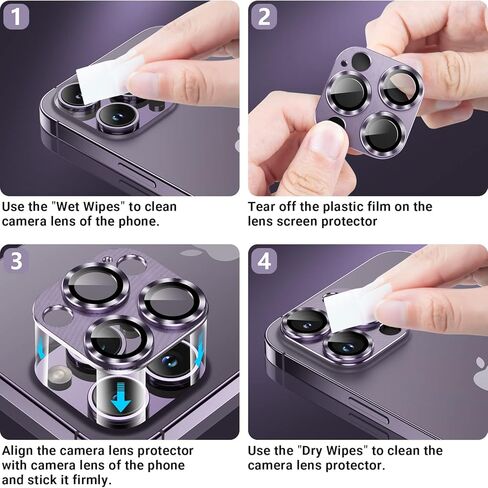 1

Use the "Wet Wipes" to clean camera lens of the phone.

2

Tear off the plastic film on the lens screen protector

3

Align the camera lens protector with camera lens of the phone and stick it firmly.

4

Use the "Dry Wipes" to clean the camera lens protector.