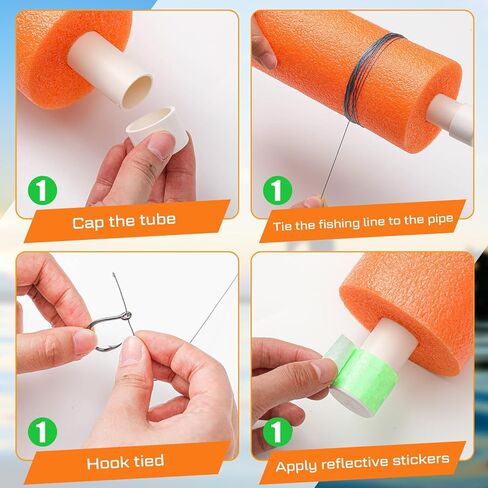 1
Cap the tube

1
Tie the fishing line to the pipe

1
Hook tied

1
Apply reflective stickers