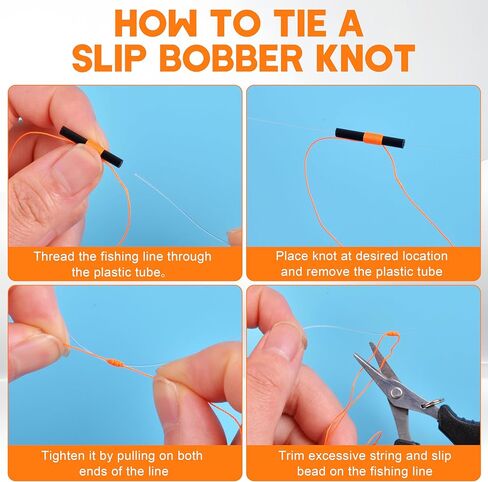 HOW TO TIE A SLIP BOBBER KNOT

Thread the fishing line through the plastic tube。

Place knot at desired location and remove the plastic tube

Tighten it by pulling on both ends of the line

Trim excessive string and slip bead on the fishing line