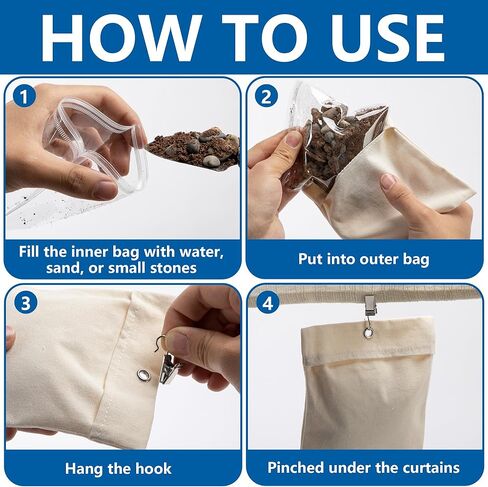 HOW TO USE

1

Fill the inner bag with water, sand, or small stones

2

Put into outer bag

3

Hang the hook

4

Pinched under the curtains