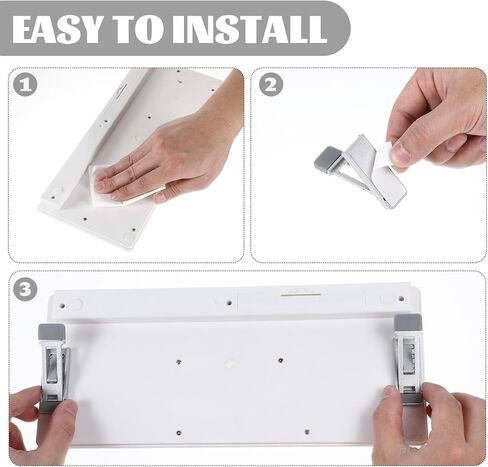 EASY TO INSTALL

1

2

3