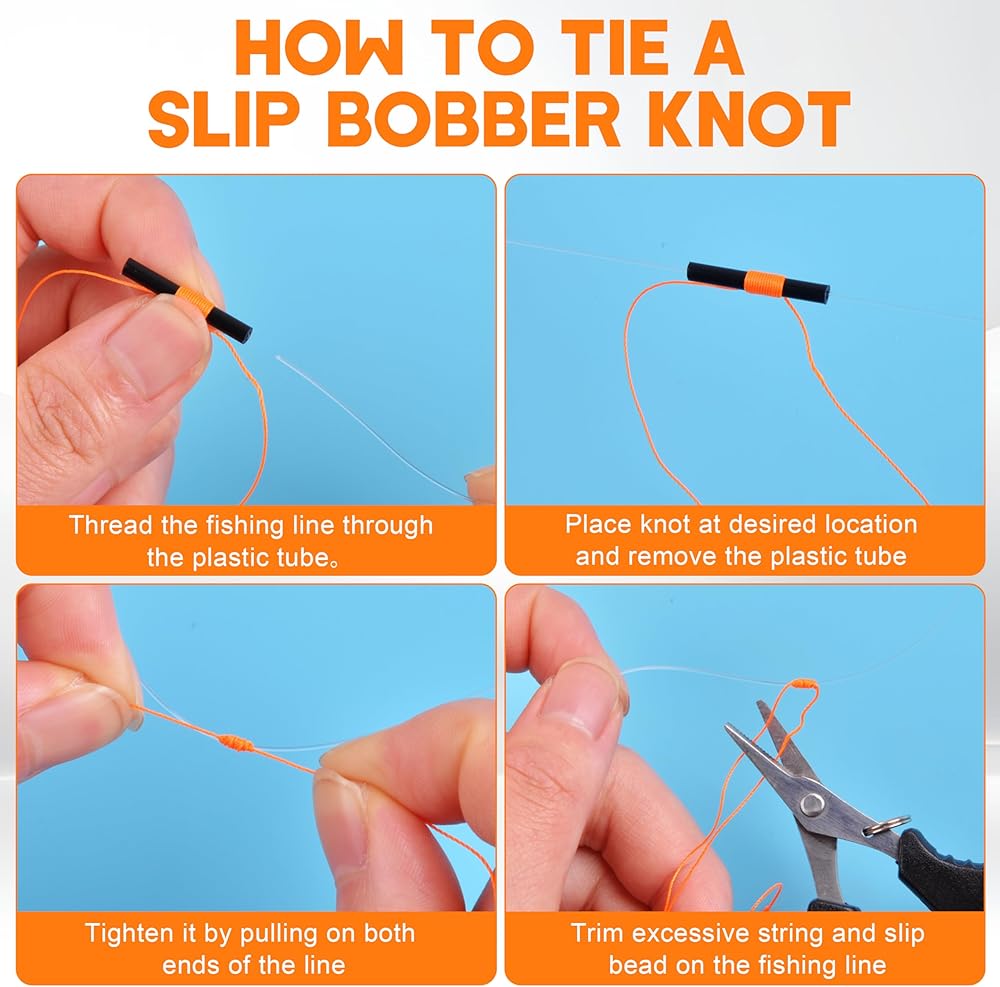 HOW TO TIE A SLIP BOBBER KNOT

Thread the fishing line through the plastic tube。

Place knot at desired location and remove the plastic tube

Tighten it by pulling on both ends of the line

Trim excessive string and slip bead on the fishing line