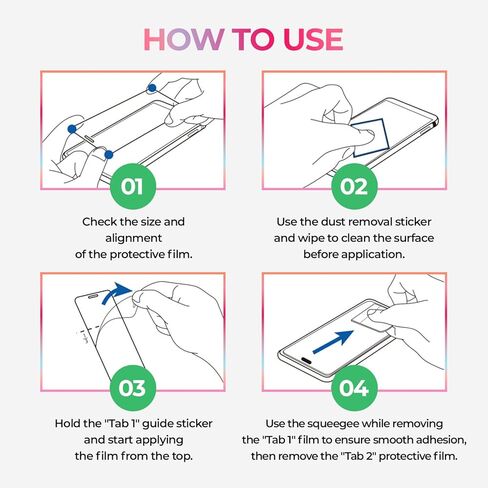 HOW TO USE

01

Check the size and alignment of the protective film.

02

Use the dust removal sticker and wipe to clean the surface before application.

03

Hold the "Tab 1" guide sticker and start applying the film from the top.

04

Use the squeegee while removing the "Tab 1" film to ensure smooth adhesion, then remove the "Tab 2" protective film.