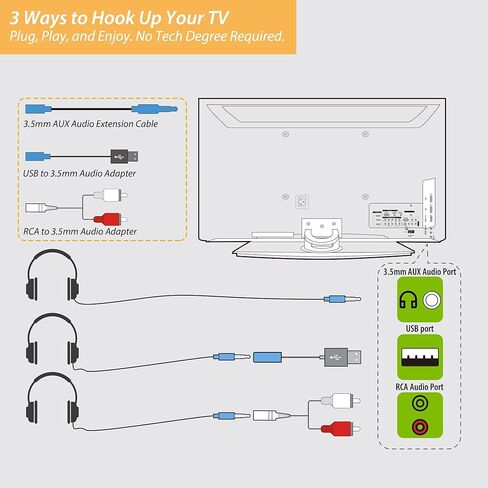 3 Ways to Hook Up Your TV
Plug, Play, and Enjoy. No Tech Degree Required.

3.5mm AUX Audio Extension Cable

USB to 3.5mm Audio Adapter

RCA to 3.5mm Audio Adapter

3.5mm AUX Audio Port

USB port

RCA Audio Port