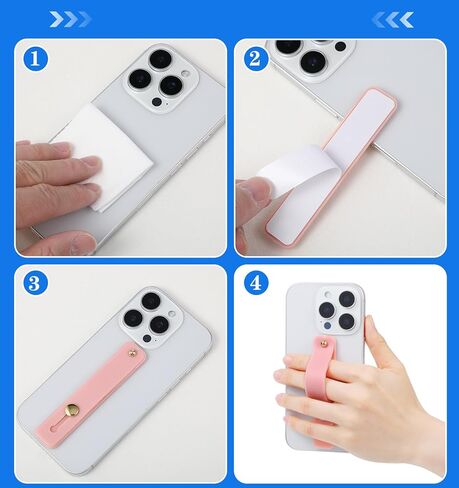 1

2

3

4