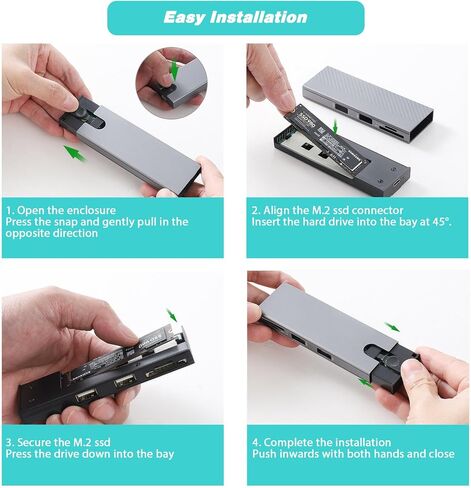 Easy Installation

1. Open the enclosure
Press the snap and gently pull in the opposite direction

2. Align the M.2 ssd connector
Insert the hard drive into the bay at 45°.

3. Secure the M.2 ssd
Press the drive down into the bay

4. Complete the installation
Push inwards with both hands and close