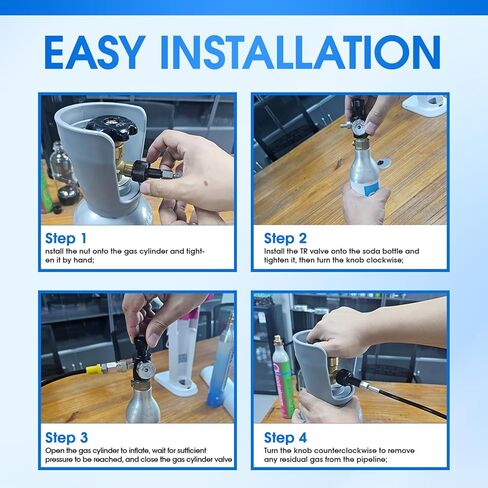 EASY INSTALLATION

Step 1
nstall the nut onto the gas cylinder and tighten it by hand;

Step 2
Install the TR valve onto the soda bottle and tighten it, then turn the knob clockwise;

Step 3
Open the gas cylinder to inflate, wait for sufficient pressure to be reached, and close the gas cylinder valve

Step 4
Turn the knob counterclockwise to remove any residual gas from the pipeline;