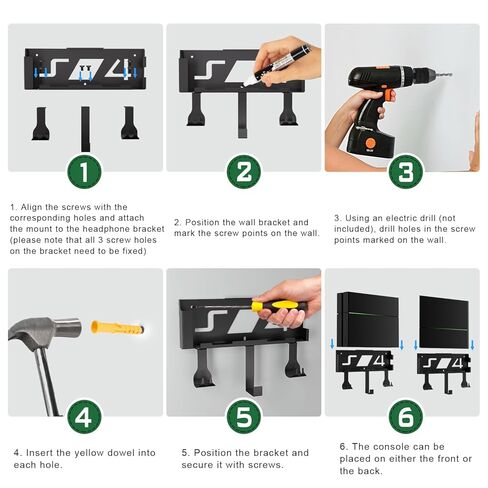 1

2

3

1. Align the screws with the corresponding holes and attach the mount to the headphone bracket (please note that all 3 screw holes on the bracket need to be fixed)

2. Position the wall bracket and mark the screw points on the wall.

3. Using an electric drill (not included), drill holes in the screw points marked on the wall.

4

5

6

4. Insert the yellow dowel into each hole.

5. Position the bracket and secure it with screws.

6. The console can be placed on either the front or the back.