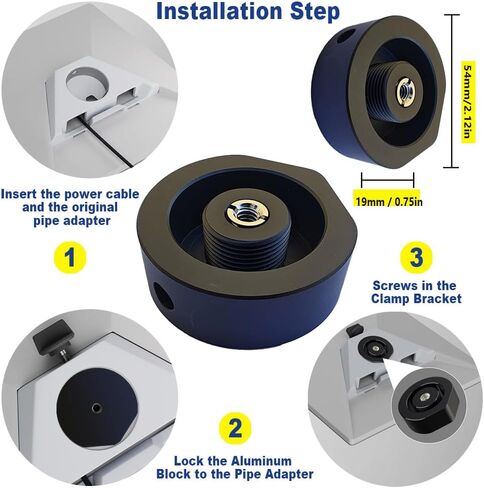 Installation Step

54mm/2.12in

19mm / 0.75in

Insert the power cable and the original pipe adapter

1

3

Screws in the Clamp Bracket

2

Lock the Aluminum Block to the Pipe Adapter