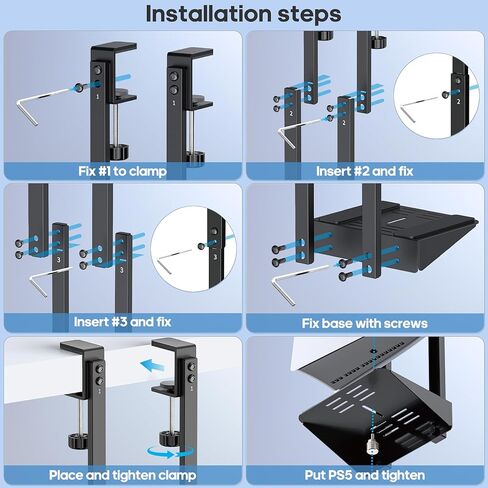 Installation steps

1
1
Fix #1 to clamp

2
2
2
Insert #2 and fix

3
3
3
Insert #3 and fix

Fix base with screws

1
1
Place and tighten clamp

Put PS5 and tighten