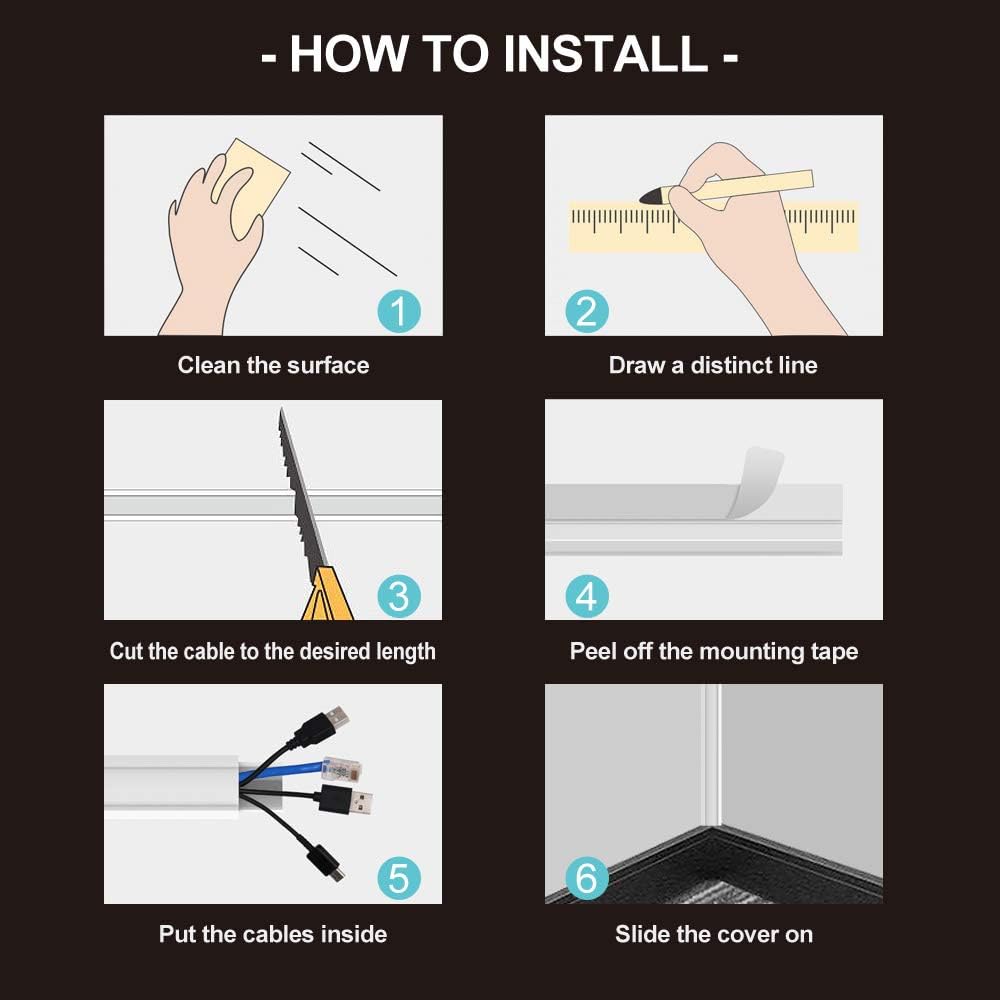 - HOW TO INSTALL -

1

Clean the surface

2

Draw a distinct line

3

Cut the cable to the desired length

4

Peel off the mounting tape

5

Put the cables inside

6

Slide the cover on