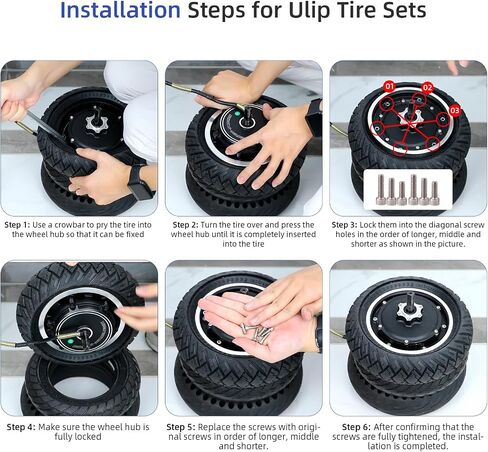 Installation Steps for Ulip Tire Sets

01
02
03

Step 1: Use a crowbar to pry the tire into the wheel hub so that it can be fixed

Step 2: Turn the tire over and press the wheel hub until it is completely inserted into the tire

Step 3: Lock them into the diagonal screw holes in the order of longer, middle and shorter as shown in the picture.

Step 4: Make sure the wheel hub is fully locked

Step 5: Replace the screws with original screws in order of longer, middle and shorter.

Step 6: After confirming that the screws are fully tightened, the installation is completed.