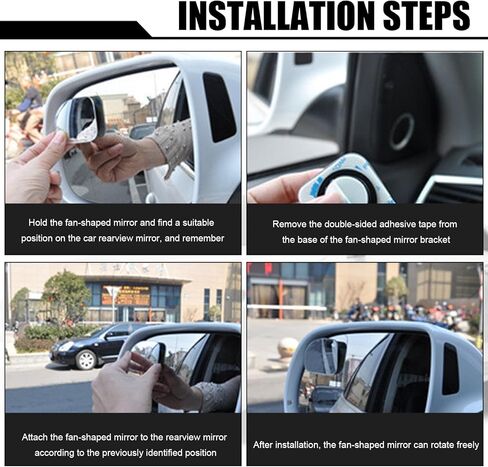 INSTALLATION STEPS

Hold the fan-shaped mirror and find a suitable position on the car rearview mirror, and remember

Remove the double-sided adhesive tape from the base of the fan-shaped mirror bracket

Attach the fan-shaped mirror to the rearview mirror according to the previously identified position

After installation, the fan-shaped mirror can rotate freely