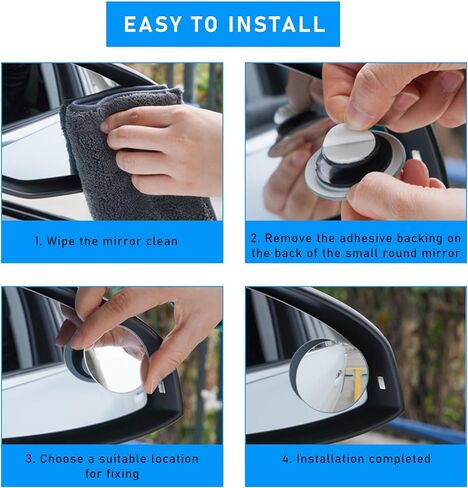 EASY TO INSTALL

1. Wipe the mirror clean

2. Remove the adhesive backing on the back of the small round mirror

3. Choose a suitable location for fixing

4. Installation completed