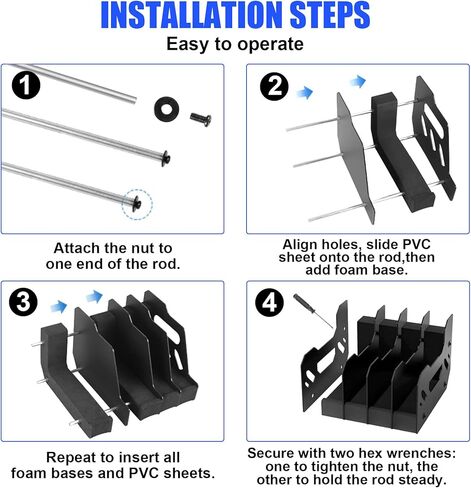 INSTALLATION STEPS
Easy to operate

1

Attach the nut to one end of the rod.

2

Align holes, slide PVC sheet onto the rod,then add foam base.

3

Repeat to insert all foam bases and PVC sheets.

4

Secure with two hex wrenches: one to tighten the nut, the other to hold the rod steady.