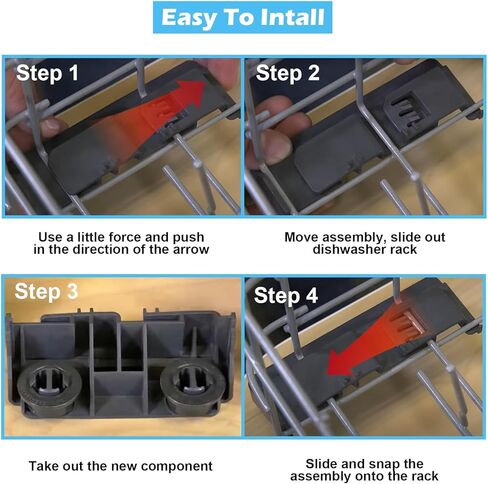 Easy To Intall

Step 1

Use a little force and push in the direction of the arrow

Step 2

Move assembly, slide out dishwasher rack

Step 3

Take out the new component

Step 4

Slide and snap the assembly onto the rack