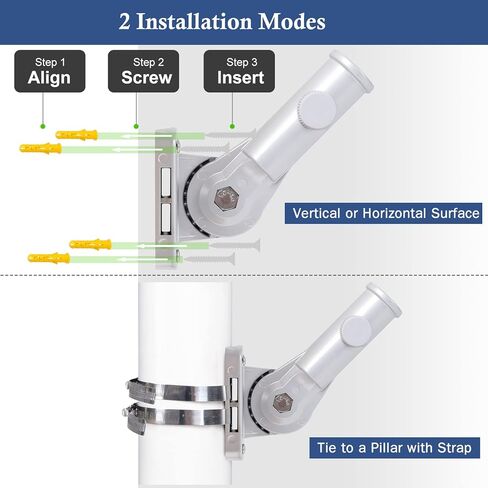 2 Installation Modes

Step 1
Align

Step 2
Screw

Step 3
Insert

Vertical or Horizontal Surface

Tie to a Pillar with Strap