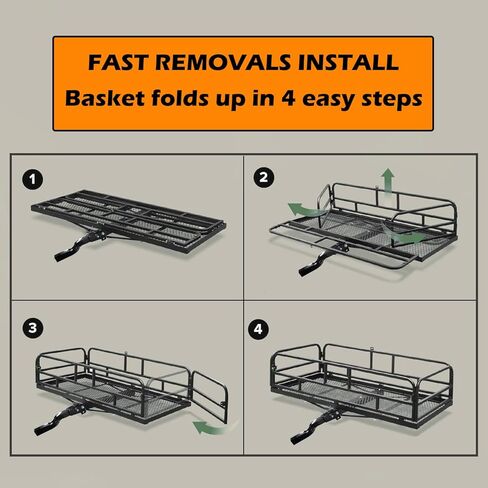 FAST REMOVALS INSTALL
Basket folds up in 4 easy steps

1

2

3

4