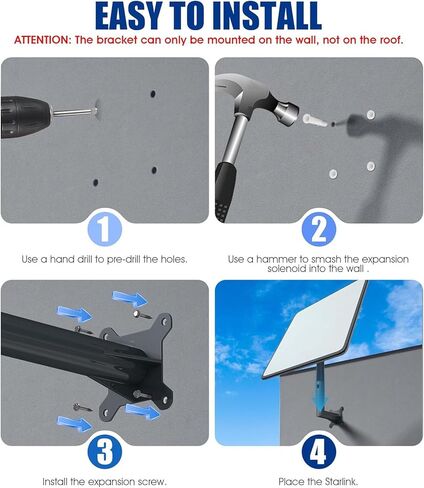 EASY TO INSTALL

ATTENTION: The bracket can only be mounted on the wall, not on the roof.

1

Use a hand drill to pre-drill the holes.

2

Use a hammer to smash the expansion solenoid into the wall .

3

Install the expansion screw.

4

Place the Starlink.