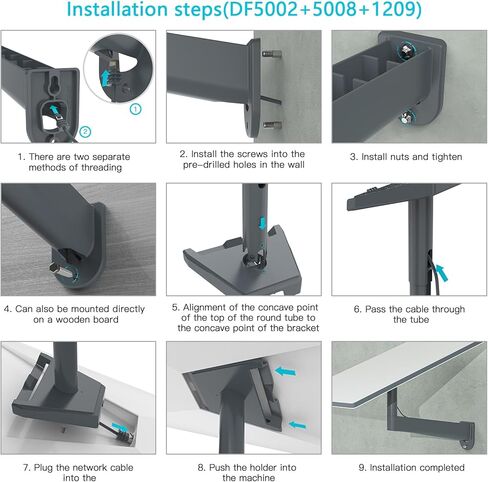 Installation steps(DF5002+5008+1209)

1
2

1. There are two separate methods of threading

2. Install the screws into the pre-drilled holes in the wall

3. Install nuts and tighten

4. Can also be mounted directly on a wooden board

5. Alignment of the concave point of the top of the round tube to the concave point of the bracket

6. Pass the cable through the tube

7. Plug the network cable into the

8. Push the holder into the machine

9. Installation completed