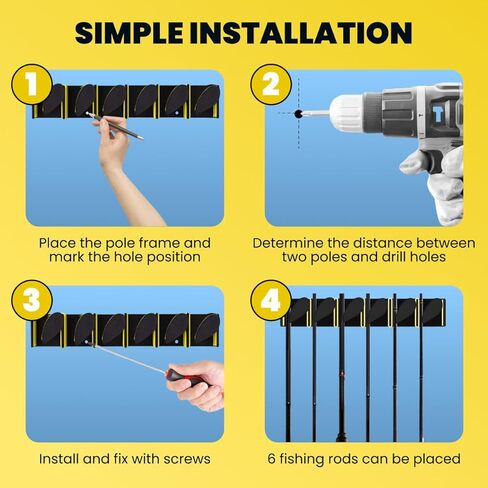 SIMPLE INSTALLATION

1

Place the pole frame and mark the hole position

2

Determine the distance between two poles and drill holes

3

Install and fix with screws

4

6 fishing rods can be placed