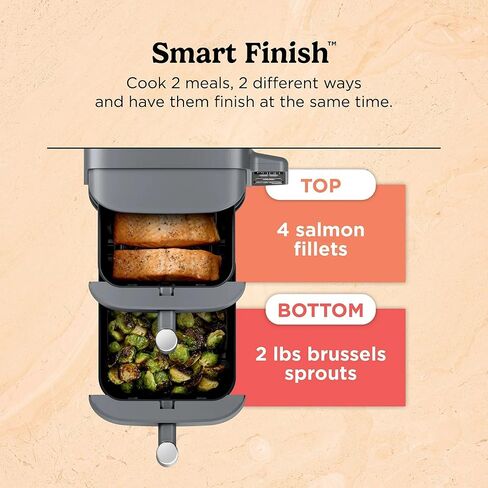 Smart Finish™

Cook 2 meals, 2 different ways and have them finish at the same time.

TOP

4 salmon fillets

BOTTOM

2 lbs brussels sprouts