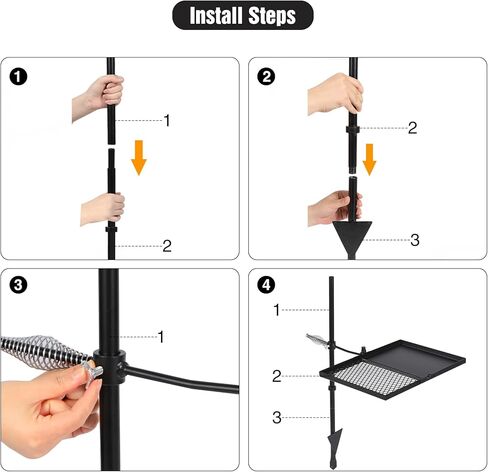 Install Steps

1
1
2

2
2
3

3
1

4
1
2
3