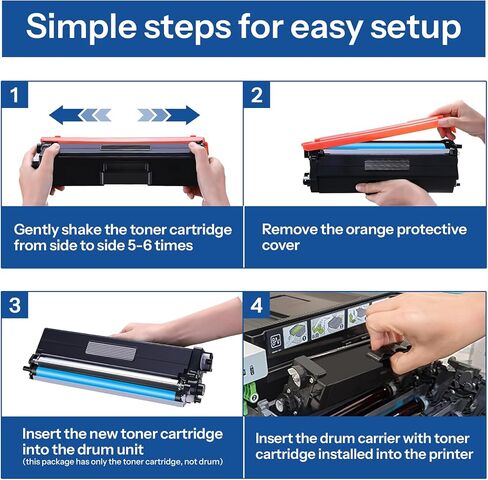 Simple steps for easy setup

1

Gently shake the toner cartridge from side to side 5-6 times

2

Remove the orange protective cover

3

Insert the new toner cartridge into the drum unit
(this package has only the toner cartridge, not drum)

4

Insert the drum carrier with toner cartridge installed into the printer