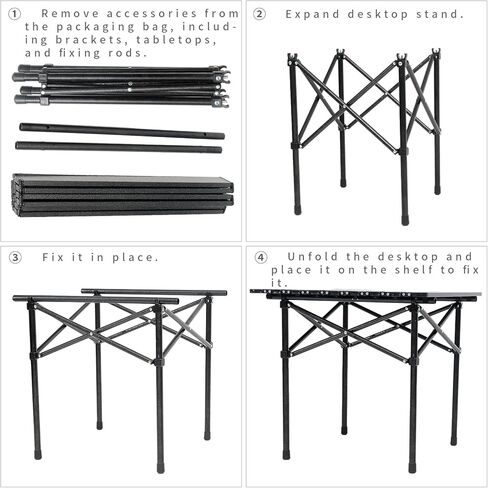 ① Remove accessories from the packaging bag, including brackets, tabletops, and fixing rods.

② Expand desktop stand.

③ Fix it in place.

④ Unfold the desktop and place it on the shelf to fix it.