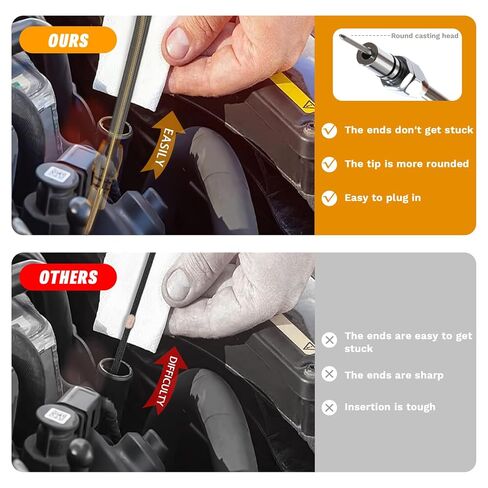 OURS

EASILY

Round casting head

The ends don't get stuck

The tip is more rounded

Easy to plug in

OTHERS

DIFFICULTY

The ends are easy to get stuck

The ends are sharp

Insertion is tough