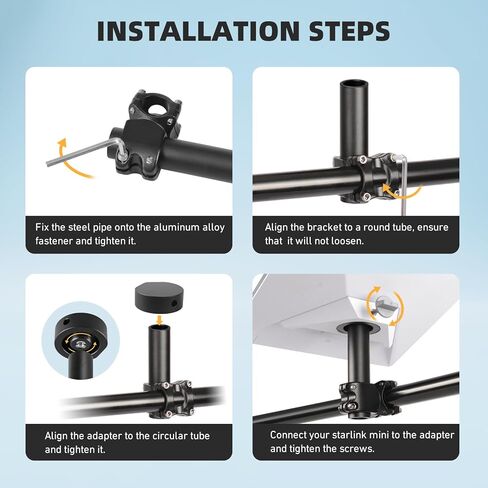 INSTALLATION STEPS

Fix the steel pipe onto the aluminum alloy fastener and tighten it.

Align the bracket to a round tube, ensure that it will not loosen.

Align the adapter to the circular tube and tighten it.

Connect your starlink mini to the adapter and tighten the screws.