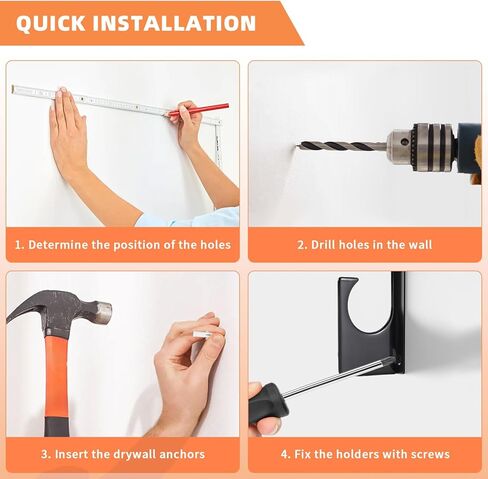 QUICK INSTALLATION

1. Determine the position of the holes

2. Drill holes in the wall

3. Insert the drywall anchors

4. Fix the holders with screws