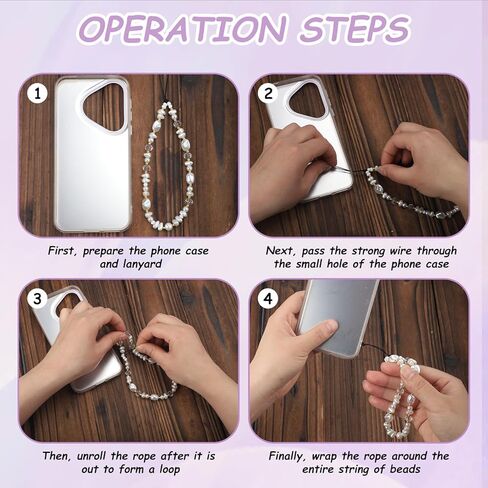 OPERATION STEPS

1

First, prepare the phone case and lanyard

2

Next, pass the strong wire through the small hole of the phone case

3

Then, unroll the rope after it is out to form a loop

4

Finally, wrap the rope around the entire string of beads