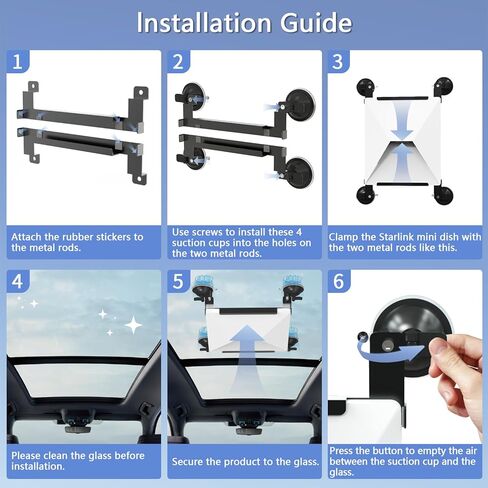 Installation Guide

1

Attach the rubber stickers to the metal rods.

2

Use screws to install these 4 suction cups into the holes on the two metal rods.

3

Clamp the Starlink mini dish with the two metal rods like this.

4

Please clean the glass before installation.

5

Secure the product to the glass.

6

Press the button to empty the air between the suction cup and the glass.