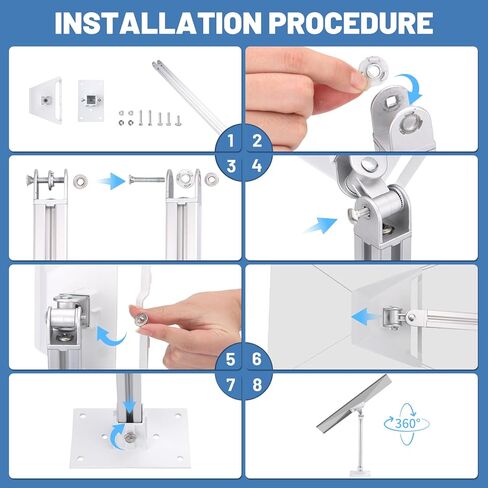 INSTALLATION PROCEDURE

1 2

3 4

5 6

7 8

360°