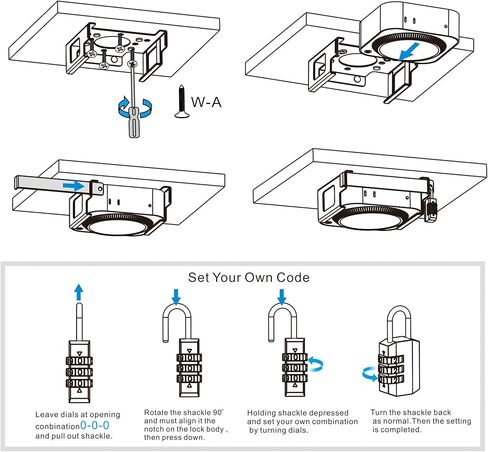 W-A

Set Your Own Code

Leave dials at opening conbination 0-0-0 and pull out shackle.

Rotate the shackle 90° and must align it the notch on the lock body , then press down.

Holding shackle depressed and set your own combination by turning dials.

Turn the shackle back as normal. Then the setting is completed.