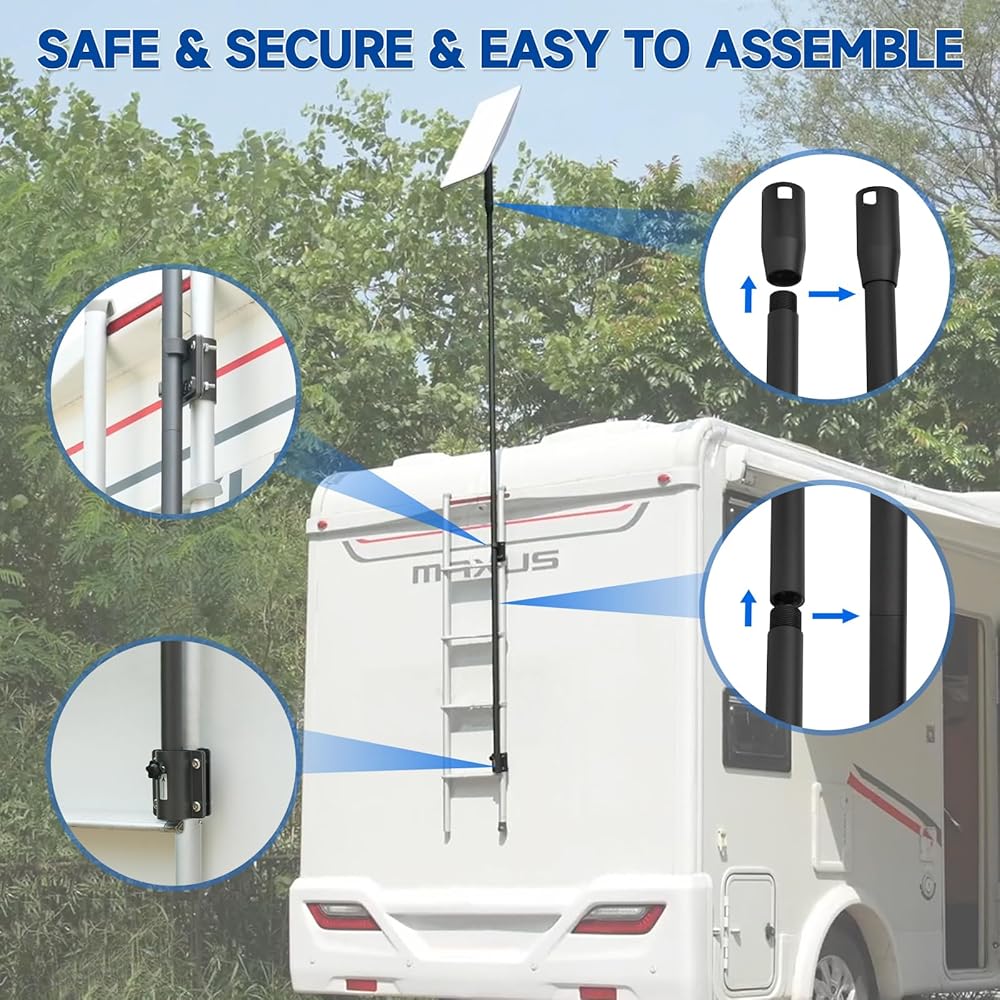 SAFE & SECURE & EASY TO ASSEMBLE

MAXUS