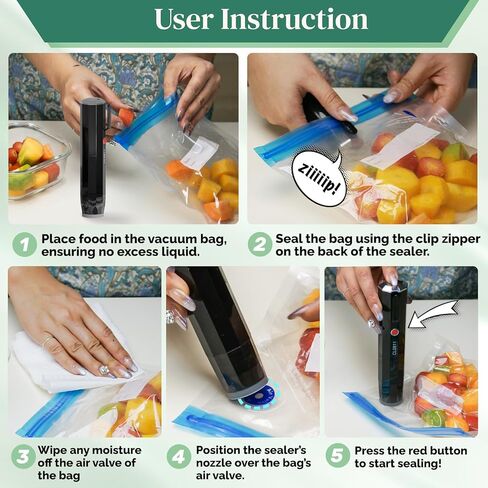 User Instruction

ziiiiip!

1 Place food in the vacuum bag, ensuring no excess liquid.

2 Seal the bag using the clip zipper on the back of the sealer.

3 Wipe any moisture off the air valve of the bag

4 Position the sealer's nozzle over the bag's air valve.

5 Press the red button to start sealing!