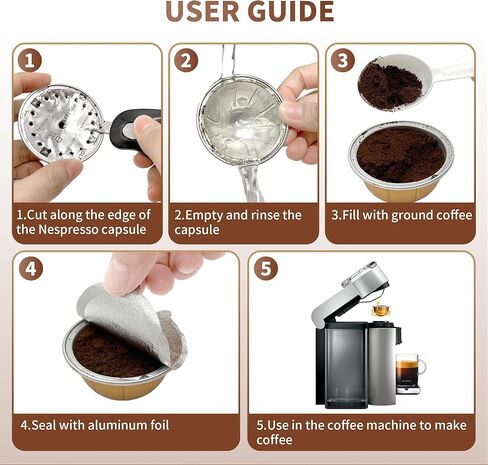 USER GUIDE

1

1.Cut along the edge of the Nespresso capsule

2

2.Empty and rinse the capsule

3

3.Fill with ground coffee

4

4.Seal with aluminum foil

5

5.Use in the coffee machine to make coffee