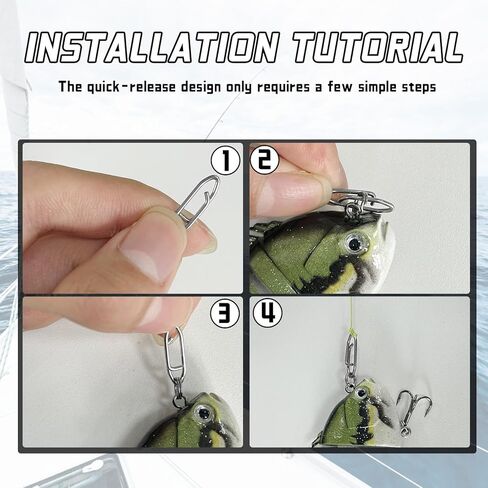 INSTALLATION TUTORIAL

The quick-release design only requires a few simple steps

1

2

3

4